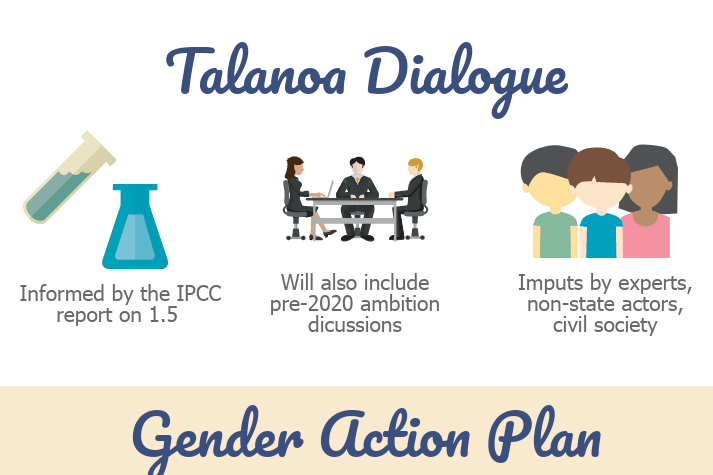 Talanoa Dialogue

Informed by the IPCC report on 1.5

Will also include pre-2020 ambition dicussions

Imputs by experts, non-state actors, civil society

Gender Action Plan